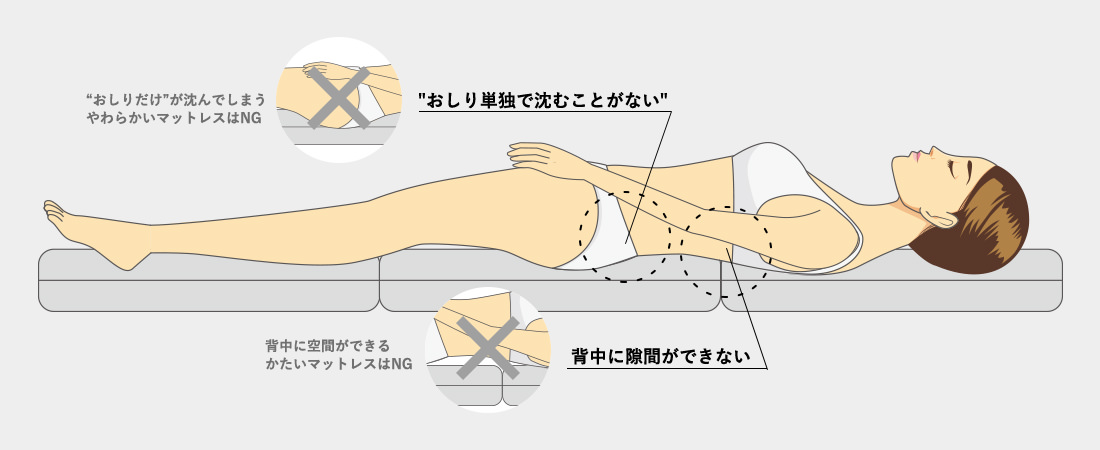 “おしりだけ”が沈んでしまう
やわらかいマットレスはNG

"おしり単独で沈むことがない"

背中に空間ができる
かたいマットレスはNG

背中に隙間ができない